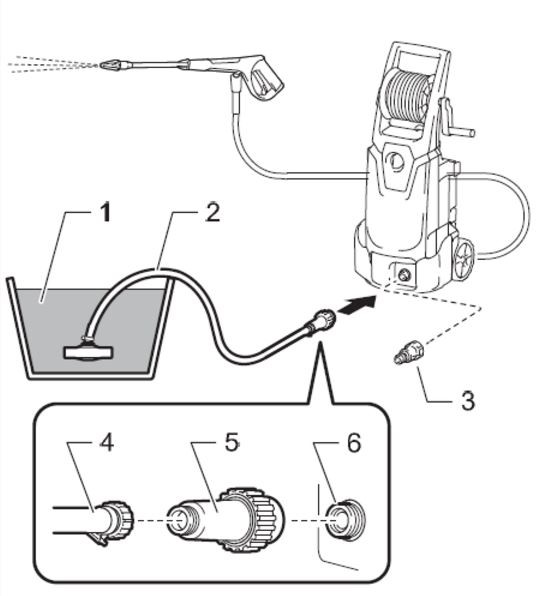 1
2
3
4
5
6