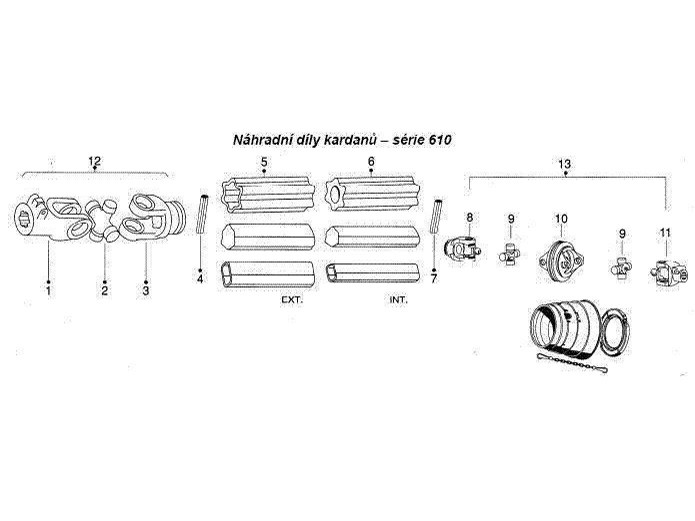 Náhradní díly kardanů – série 610

12

5

6

13

8

9

10

9

11

1

2

3

4

7

EXT.

INT.