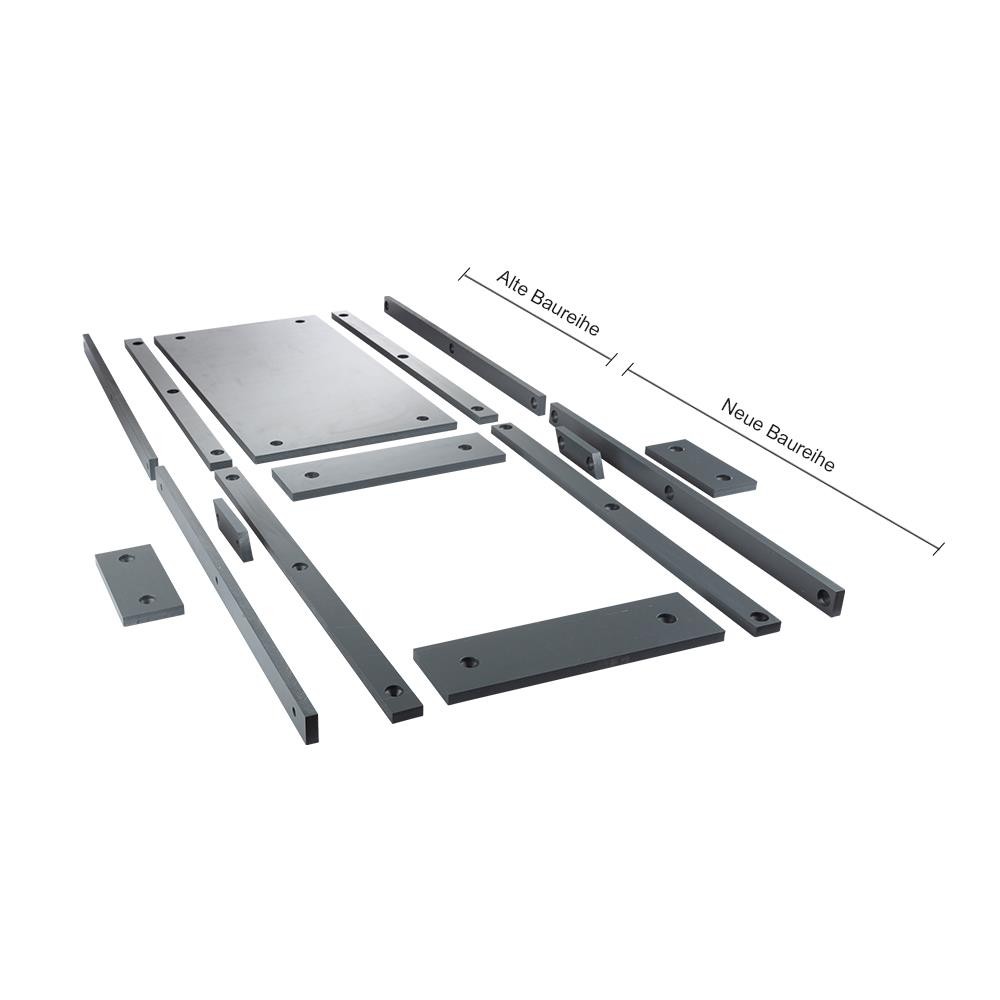 Alte Baureihe

Neue Baureihe