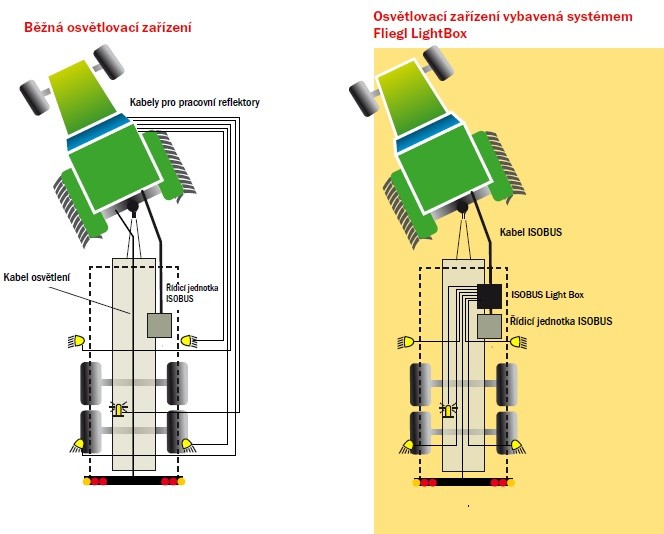 Běžná osvětlovací zařízení

Kabely pro pracovní reflektory

Kabel osvětlení

Řídicí jednotka ISOBUS

Osvětlovací zařízení vybavená systémem Fliegl LightBox

Kabel ISOBUS

ISOBUS Light Box

Řídicí jednotka ISOBUS