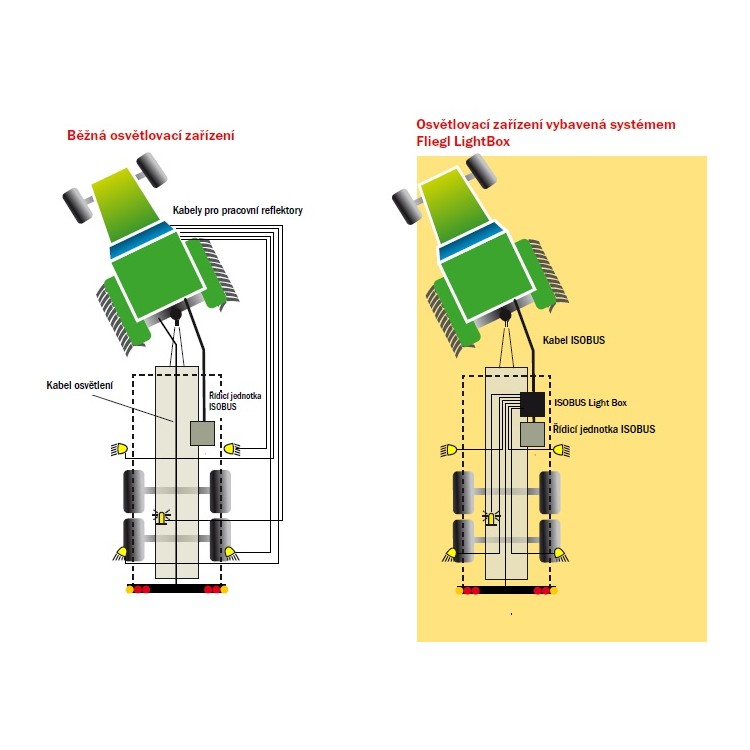 Běžná osvětlovací zařízení

Kabely pro pracovní reflektory

Kabel osvětlení

Řídicí jednotka ISOBUS

Osvětlovací zařízení vybavená systémem Fliegl LightBox

Kabel ISOBUS

ISOBUS Light Box

Řídicí jednotka ISOBUS