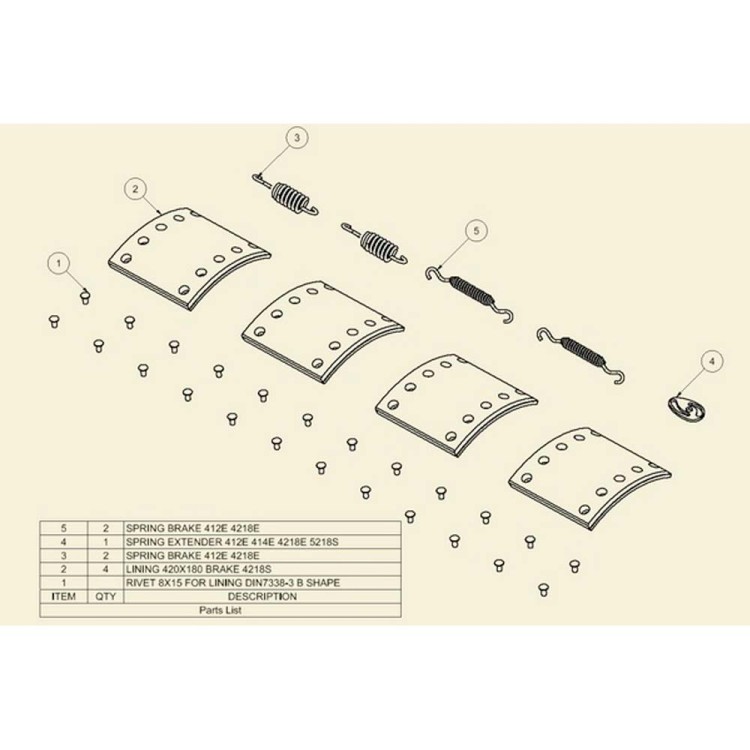 3

2

5

1

4

| 5 | 2 | SPRING BRAKE 412E 4218E |
|---|---|---|
| 4 | 1 | SPRING EXTENDER 412E 414E 4218E 5218S |
| 3 | 2 | SPRING BRAKE 412E 4218E |
| 2 | 4 | LINING 420X180 BRAKE 4218S |
| 1 | | RIVET 8X15 FOR LINING DIN7338-3 B SHAPE |
| ITEM | QTY | DESCRIPTION |

Parts List